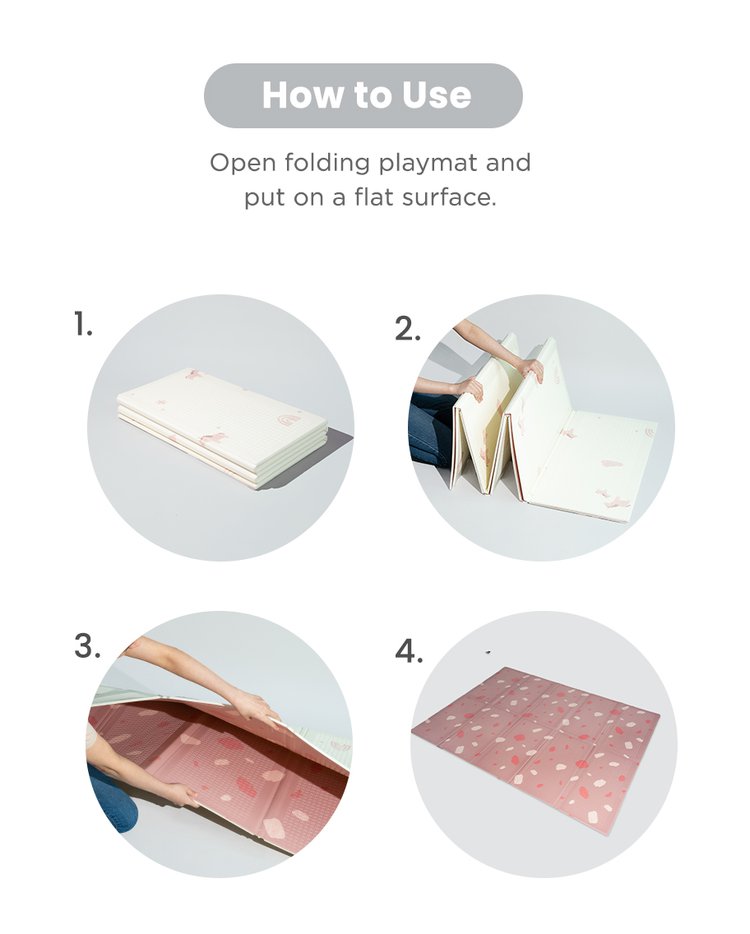 How to Use

Open folding playmat and put on a flat surface.

1.

2.

3.

4.