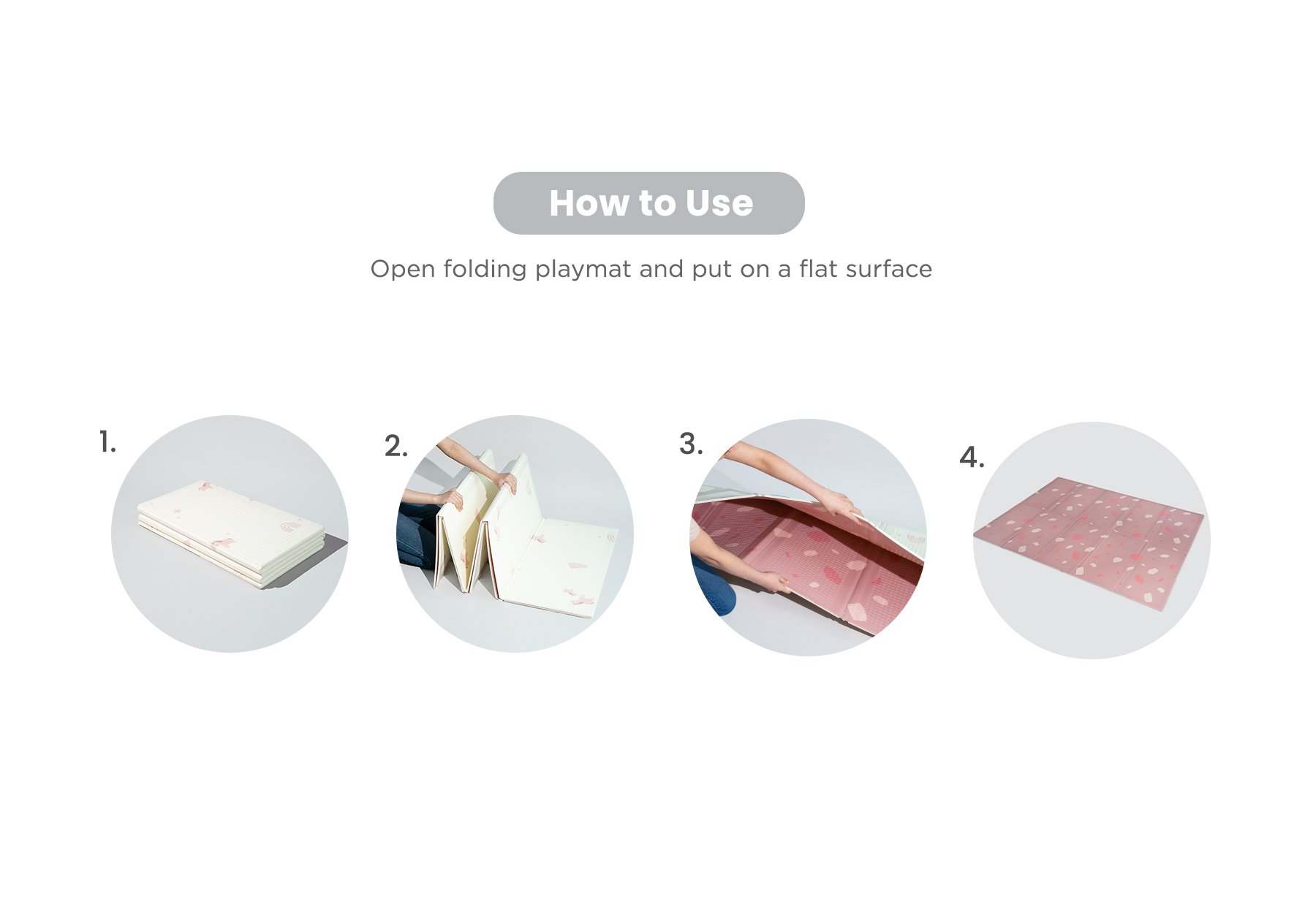 How to Use

Open folding playmat and put on a flat surface

1.

2.

3.

4.