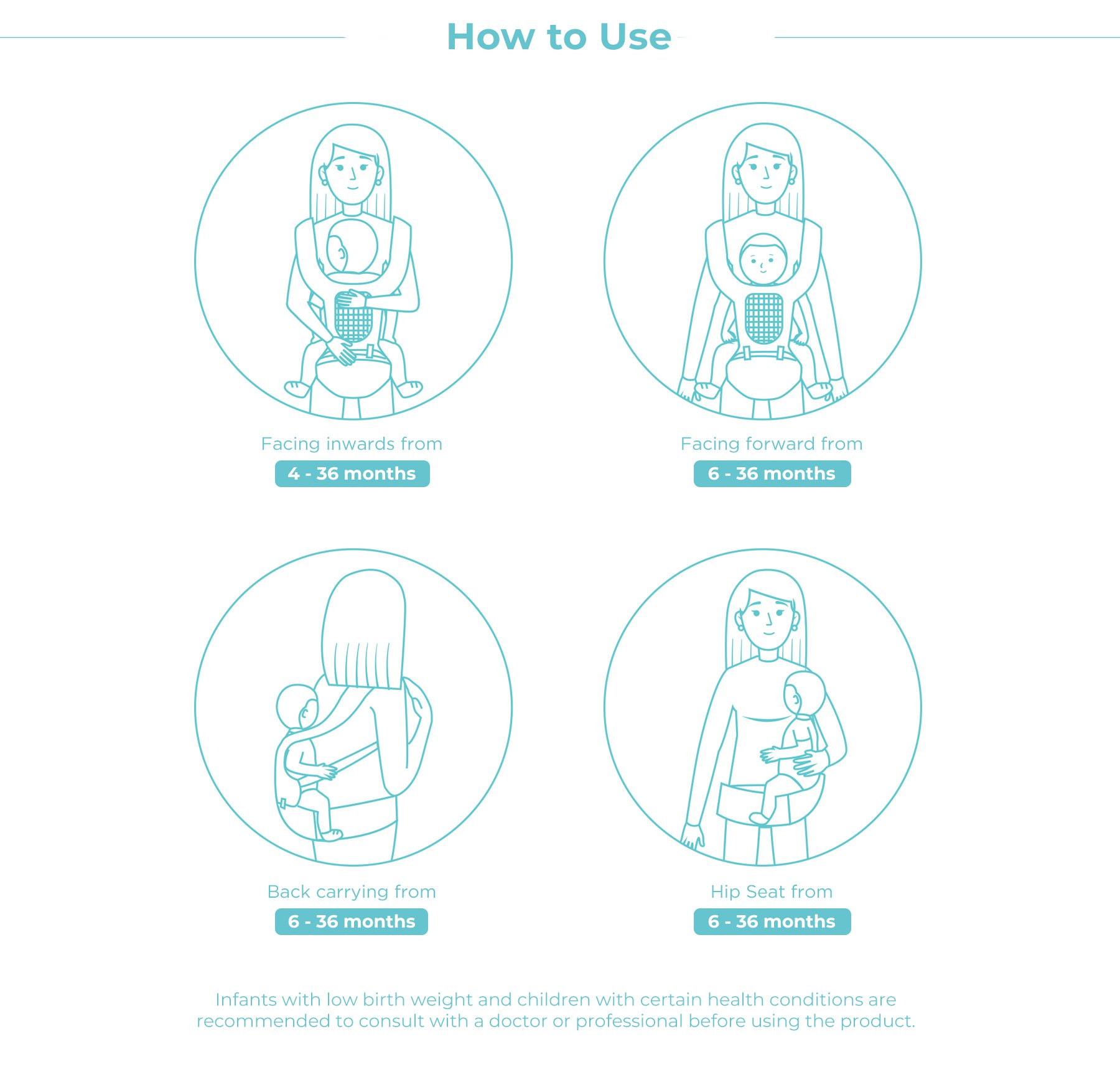 How to Use

Facing inwards from
4 - 36 months

Facing forward from
6 - 36 months

Back carrying from
6 - 36 months

Hip Seat from
6 - 36 months

Infants with low birth weight and children with certain health conditions are recommended to consult with a doctor or professional before using the product.