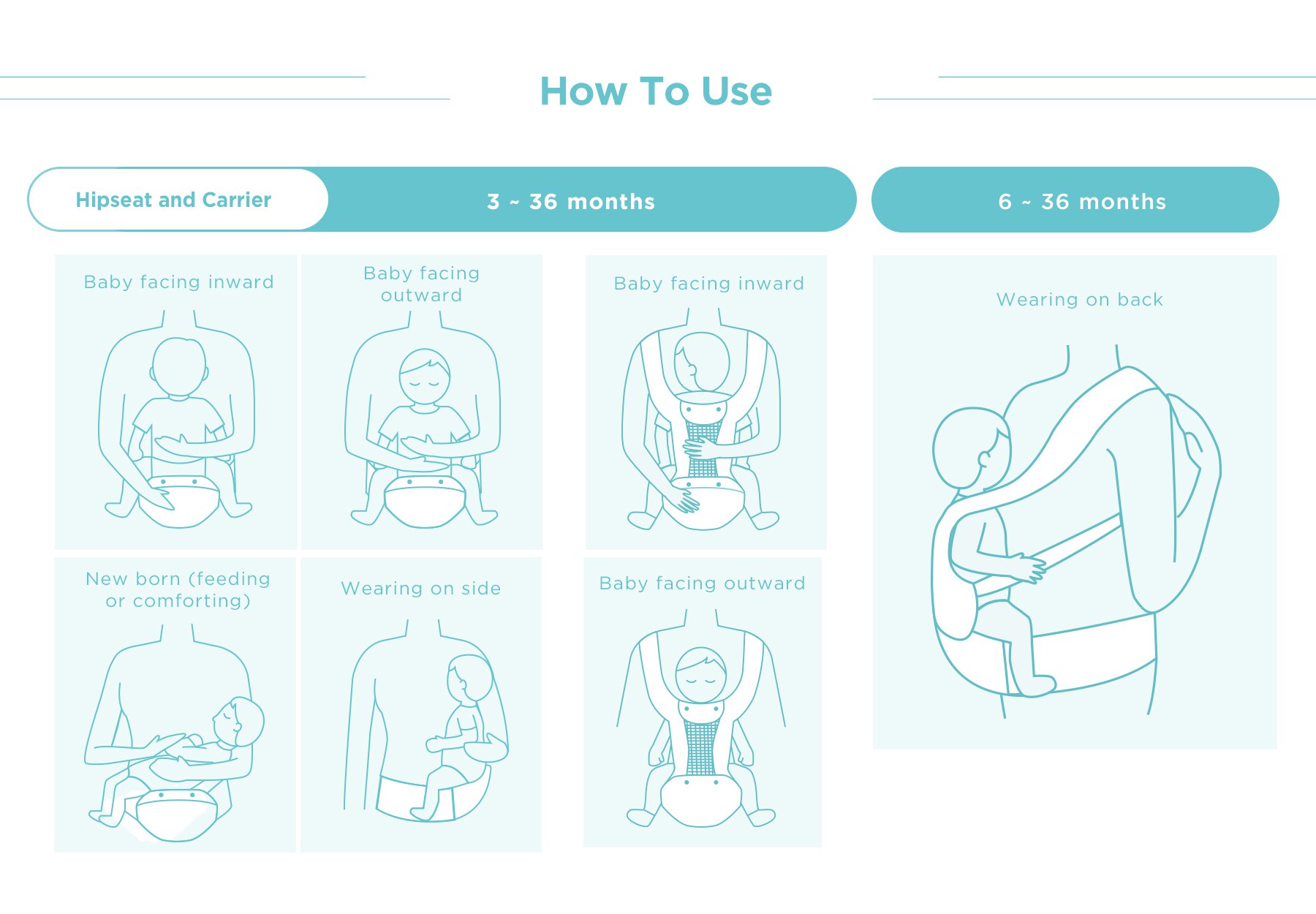 How To Use

Hipseat and Carrier

3 ~ 36 months

6 ~ 36 months

Baby facing inward

Baby facing outward

Baby facing inward

Wearing on back

New born (feeding or comforting)

Wearing on side

Baby facing outward