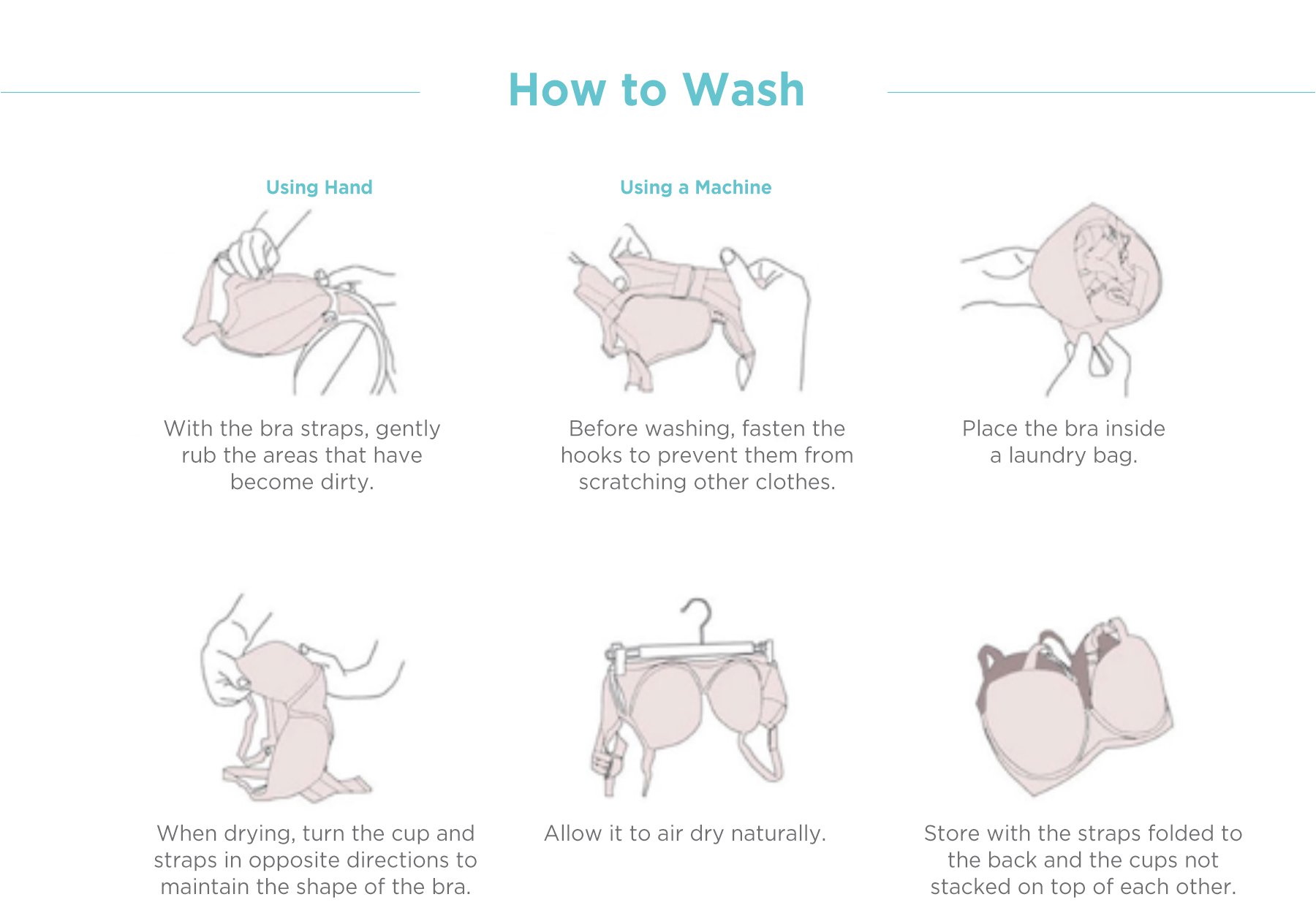 How to Wash

Using Hand

With the bra straps, gently rub the areas that have become dirty.

Using a Machine

Before washing, fasten the hooks to prevent them from scratching other clothes.

Place the bra inside a laundry bag.

When drying, turn the cup and straps in opposite directions to maintain the shape of the bra.

Allow it to air dry naturally.

Store with the straps folded to the back and the cups not stacked on top of each other.