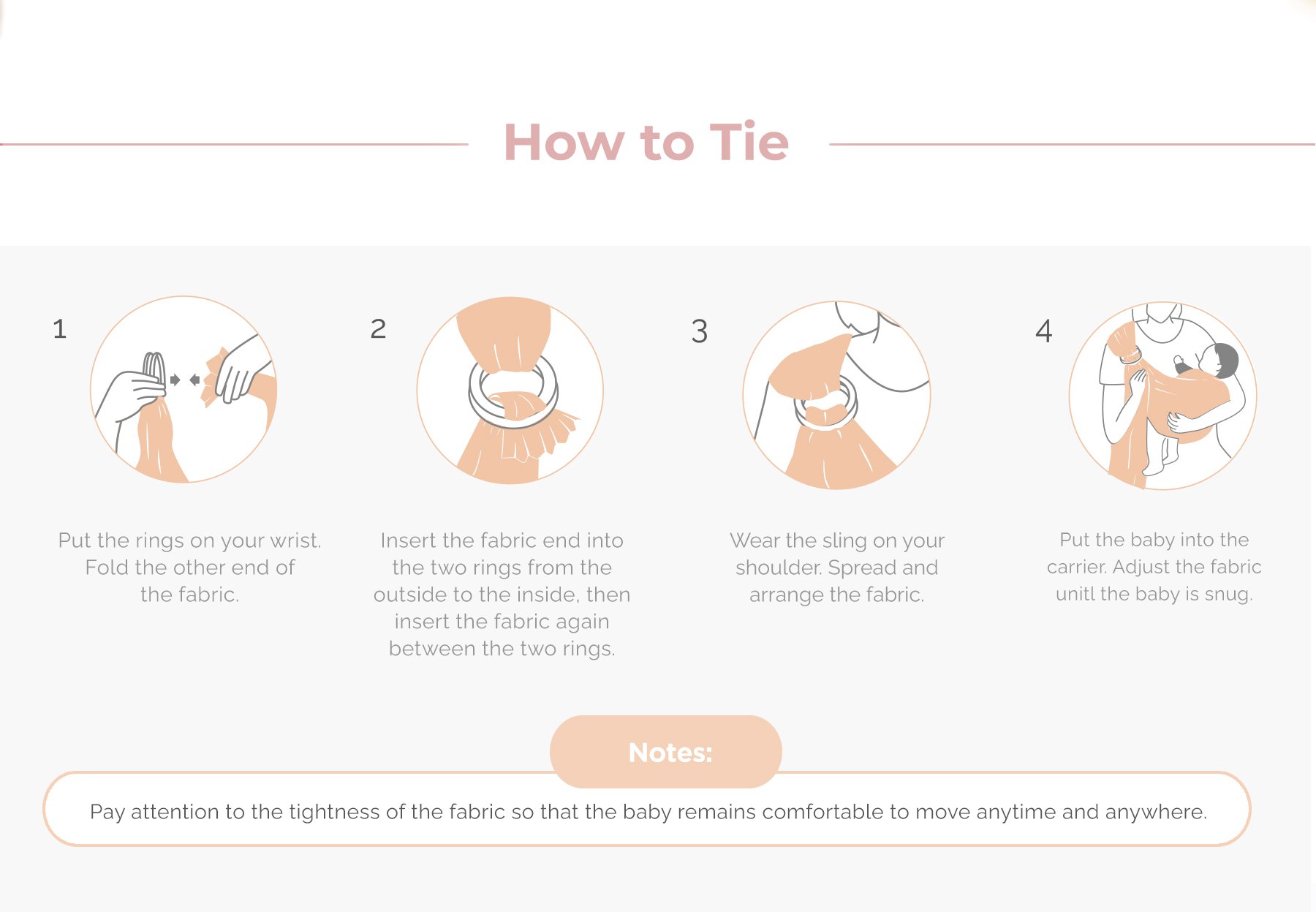 How to Tie

1

Put the rings on your wrist. Fold the other end of the fabric.

2

Insert the fabric end into the two rings from the outside to the inside, then insert the fabric again between the two rings.

3

Wear the sling on your shoulder. Spread and arrange the fabric.

4

Put the baby into the carrier. Adjust the fabric unitl the baby is snug.

Notes:

Pay attention to the tightness of the fabric so that the baby remains comfortable to move anytime and anywhere.