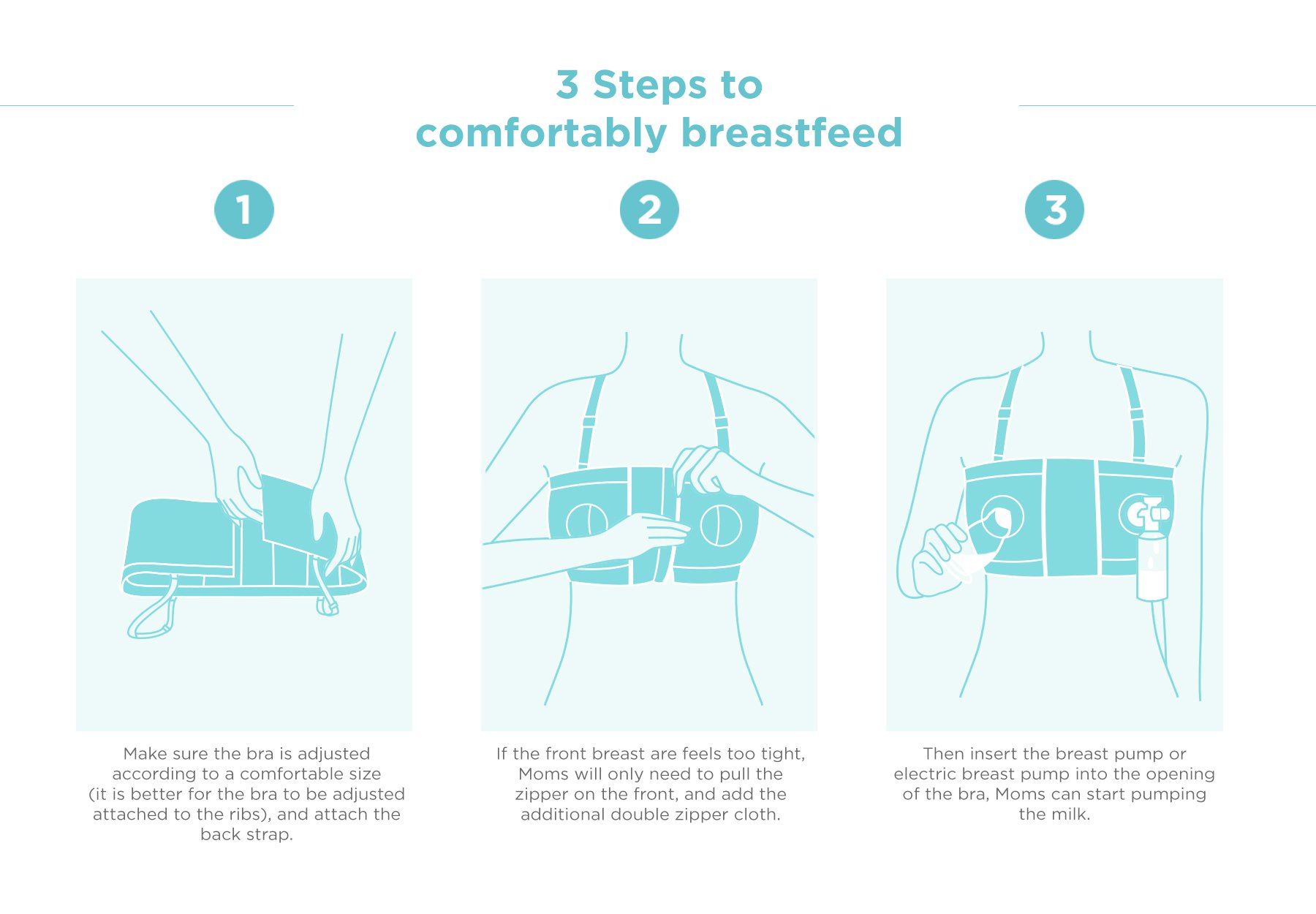 3 Steps to
comfortably breastfeed

1

Make sure the bra is adjusted according to a comfortable size (it is better for the bra to be adjusted attached to the ribs), and attach the back strap.

2

If the front breast are feels too tight, Moms will only need to pull the zipper on the front, and add the additional double zipper cloth.

3

Then insert the breast pump or electric breast pump into the opening of the bra, Moms can start pumping the milk.